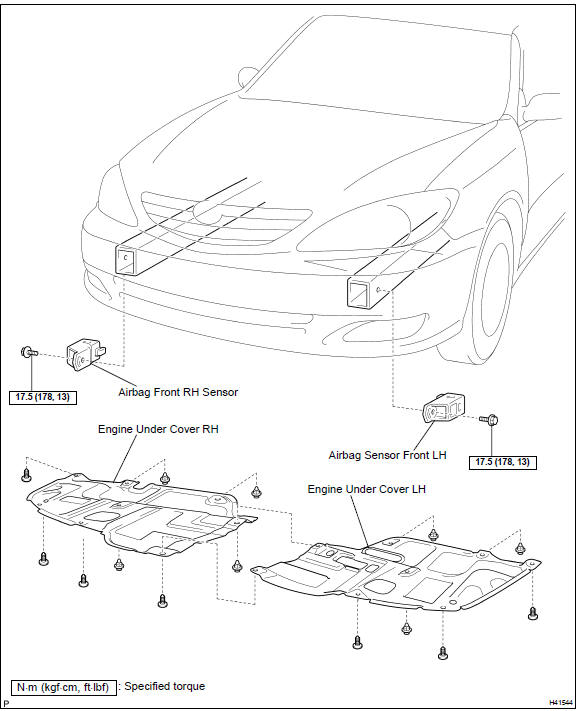 17.5 (178, 13)

Airbag Front RH Sensor

Engine Under Cover RH

Airbag Sensor Front LH

17.5 (178, 13)

Engine Under Cover LH

N·m (kgf·cm, ft·lbf) : Specified torque

P

H41544